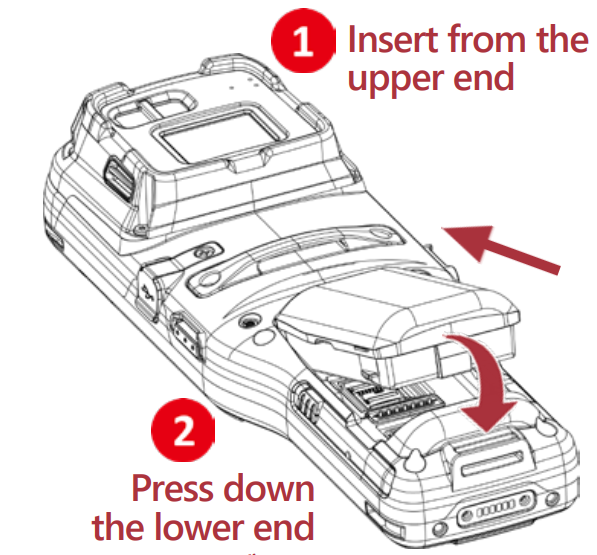 1 Insert from the upper end

2 Press down the lower end