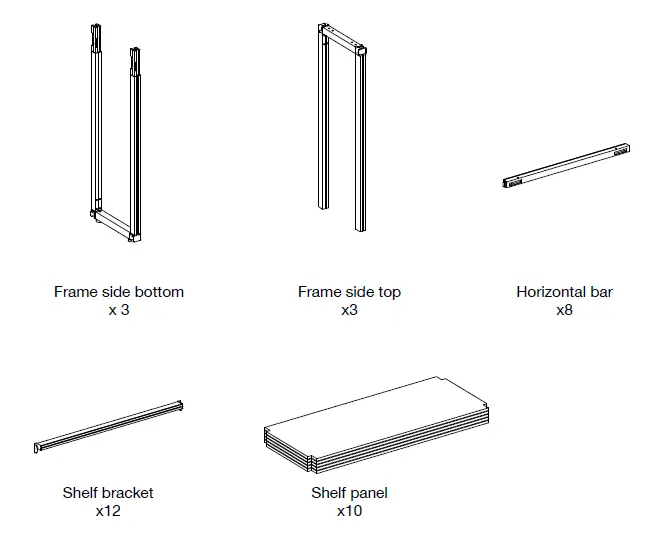 Frame side bottom
x 3

Frame side top
x3

Horizontal bar
x8

Shelf bracket
x12

Shelf panel
x10