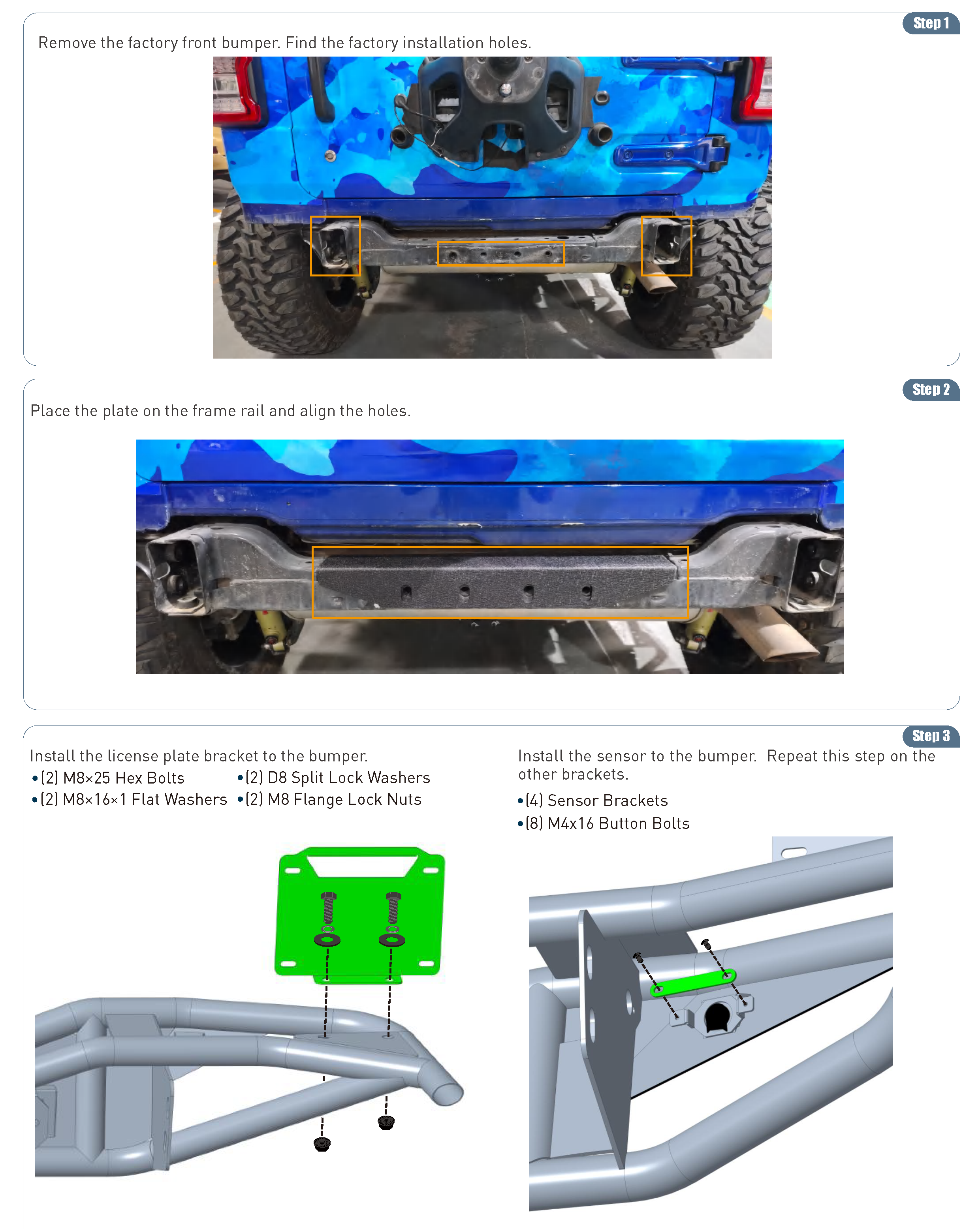 Step 1

Remove the factory front bumper. Find the factory installation holes.

Step 2

Place the plate on the frame rail and align the holes.

Step 3

Install the license plate bracket to the bumper.
•(2) M8×25 Hex Bolts
•(2) M8×16×1 Flat Washers
•(2) D8 Split Lock Washers
•(2) M8 Flange Lock Nuts

Install the sensor to the bumper. Repeat this step on the other brackets.
•(4) Sensor Brackets
•(8) M4x16 Button Bolts