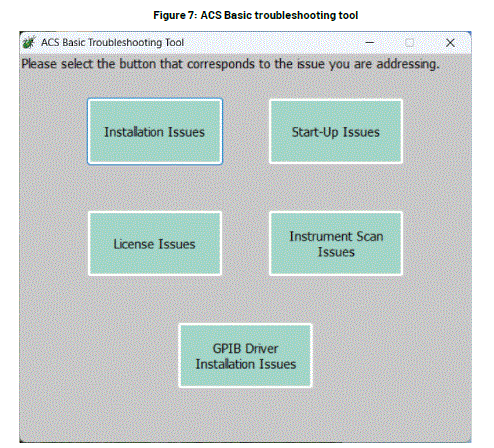 Figure 7: ACS Basic troubleshooting tool

ACS Basic Troubleshooting Tool

Please select the button that corresponds to the issue you are addressing.

Installation Issues

Start-Up Issues

License Issues

Instrument Scan Issues

GPIB Driver Installation Issues