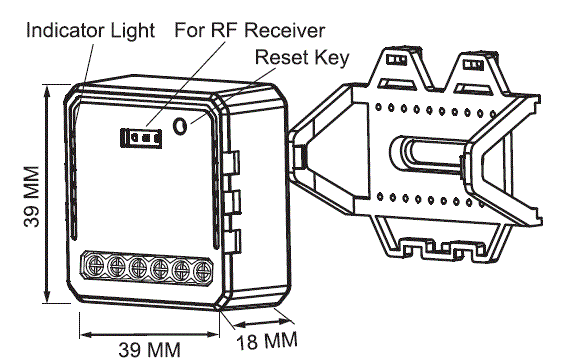 Indicator Light
For RF Receiver
Reset Key
39 MM
39 MM
18 MM