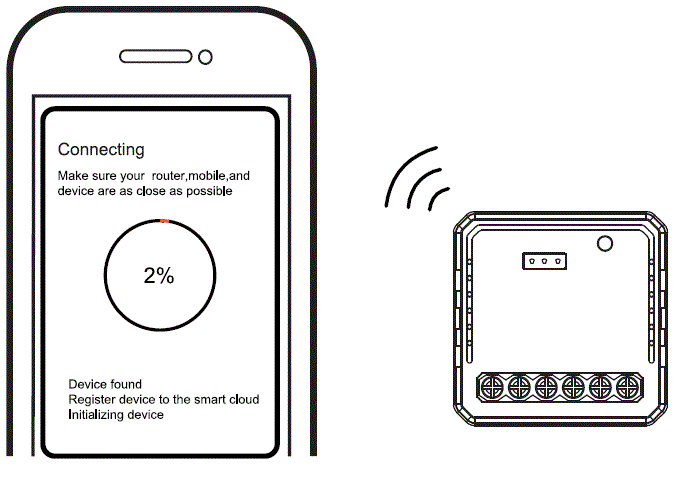 Connecting

Make sure your router,mobile,and device are as close as possible

2%

Device found
Register device to the smart cloud
Initializing device