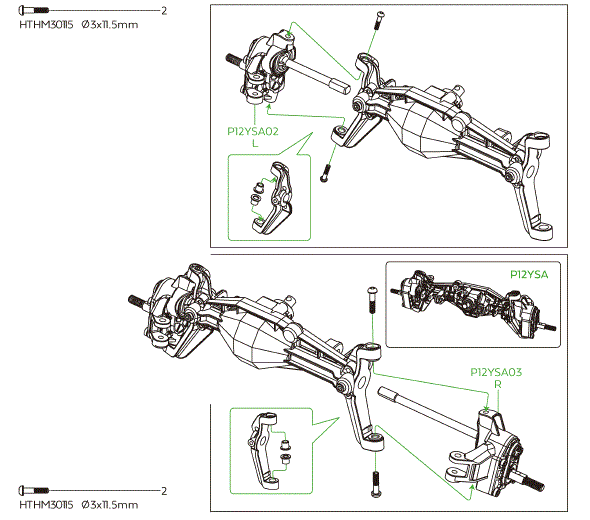 2
HTHM30115 Ø3x11.5mm

P12YSA02
L

P12YSA

P12YSA03
R

2
HTHM30115 Ø3x11.5mm