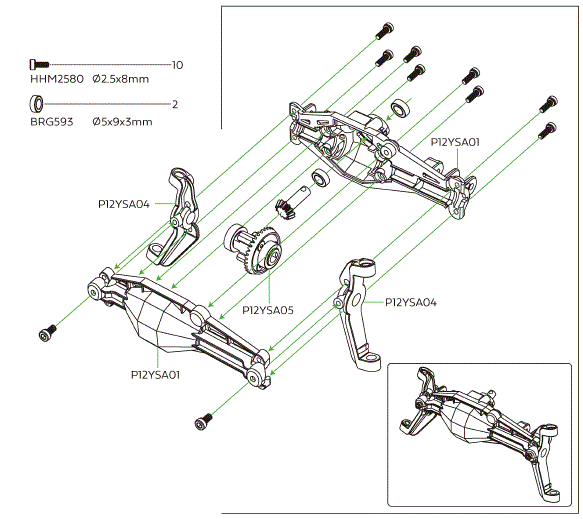 10
HHM2580 Ø2.5x8mm
2
BRG593 Ø5x9x3mm
P12YSA01
P12YSA04
P12YSA05
P12YSA04
P12YSA01