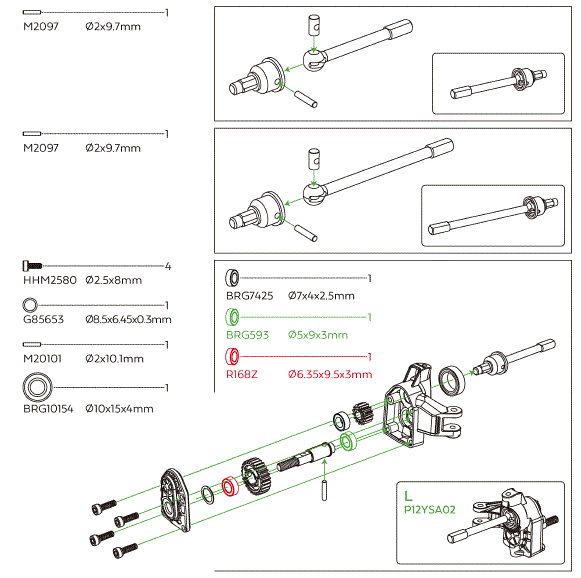 1
M2097 Ø2x9.7mm

1
M2097 Ø2x9.7mm

4
HHM2580 Ø2.5x8mm

1
G85653 Ø8.5x6.45x0.3mm

1
M20101 Ø2x10.1mm

1
BRG10154 Ø10x15x4mm

1
BRG7425 Ø7x4x2.5mm

1
BRG593 Ø5x9x3mm

1
R168Z Ø6.35x9.5x3mm

L
P12YSA02