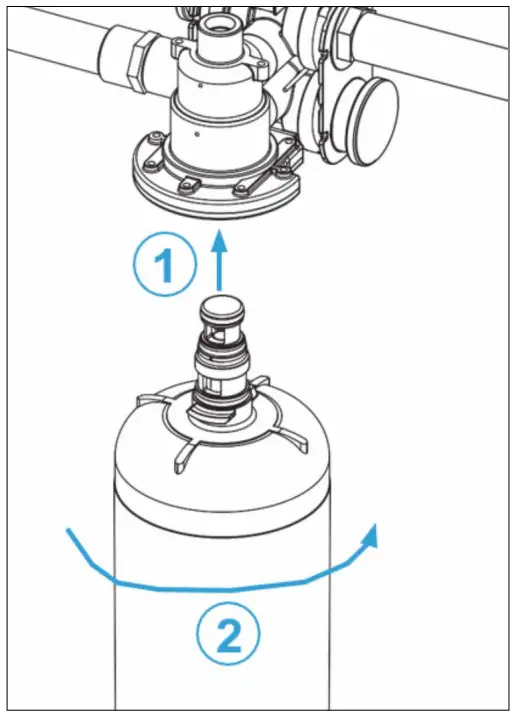 1

2