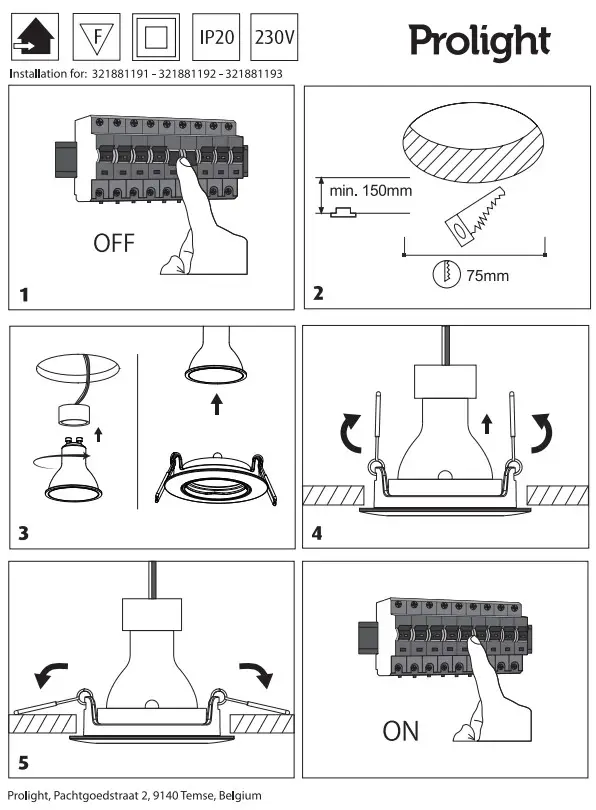 F

IP20

230V

Prolight

Installation for: 321881191 - 321881192 - 321881193

OFF

1

min. 150mm

75mm

2

3

4

5

ON

Prolight, Pachtgoedstraat 2, 9140 Temse, Belgium