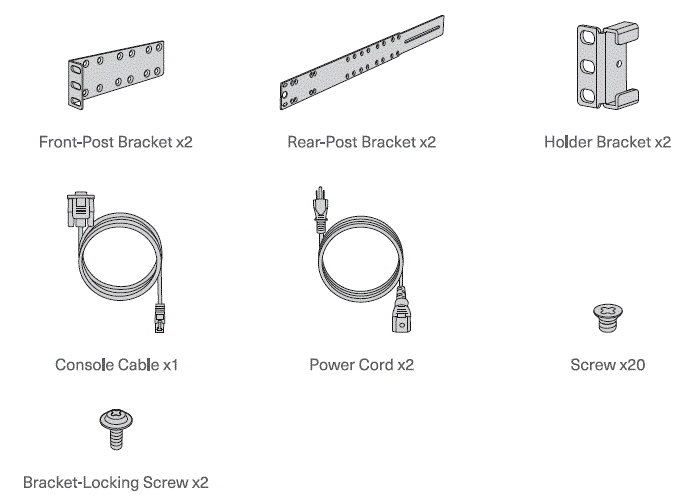 Front-Post Bracket x2

Rear-Post Bracket x2

Holder Bracket x2

Console Cable x1

Power Cord x2

Screw x20

Bracket-Locking Screw x2