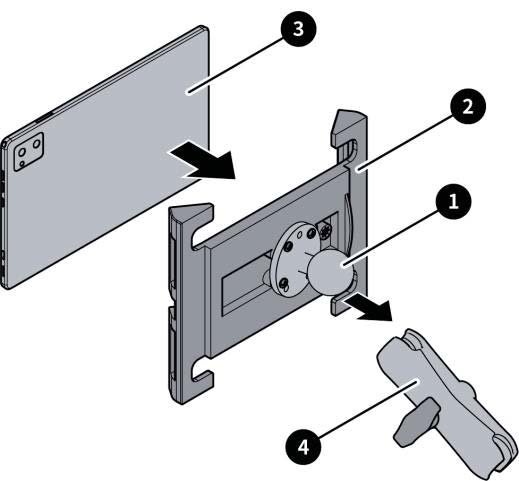 3
2
1
4