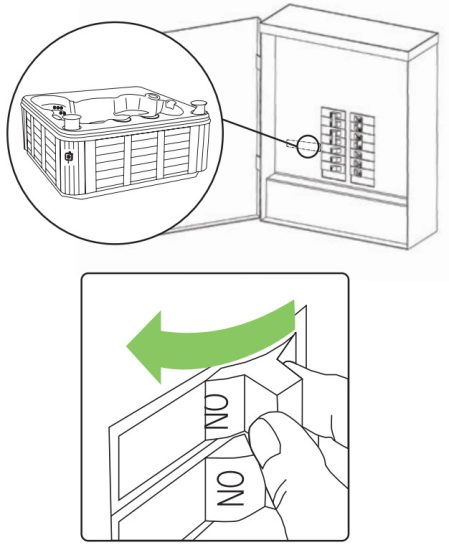 ON
ON