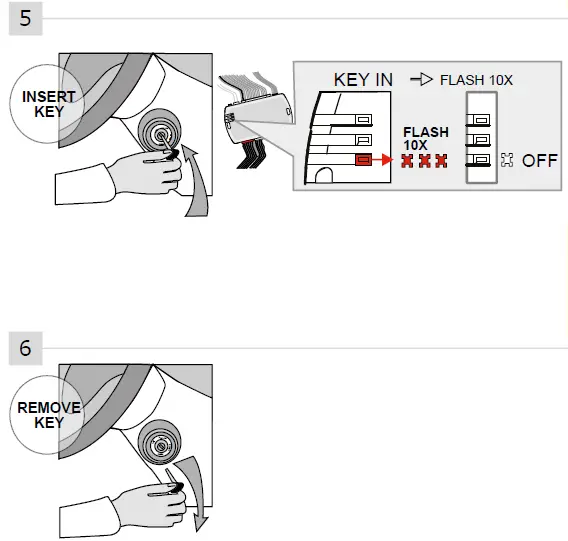 5

INSERT KEY

KEY IN FLASH 10X

FLASH 10X

OFF

6

REMOVE KEY