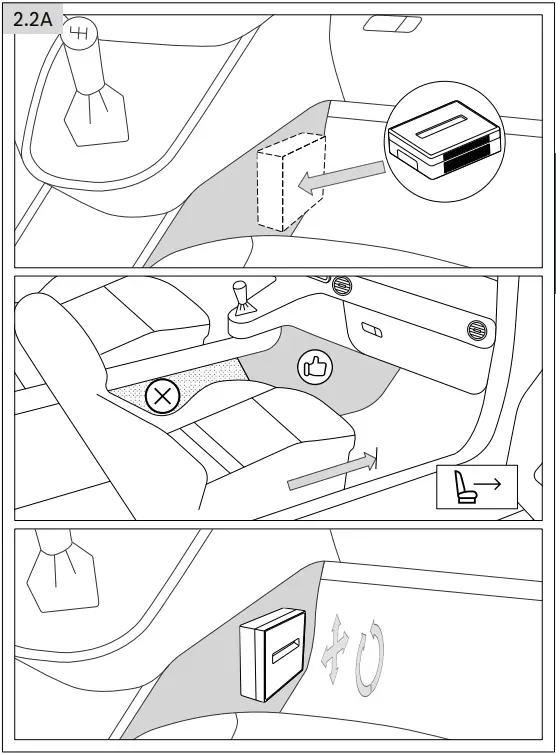 2.2A