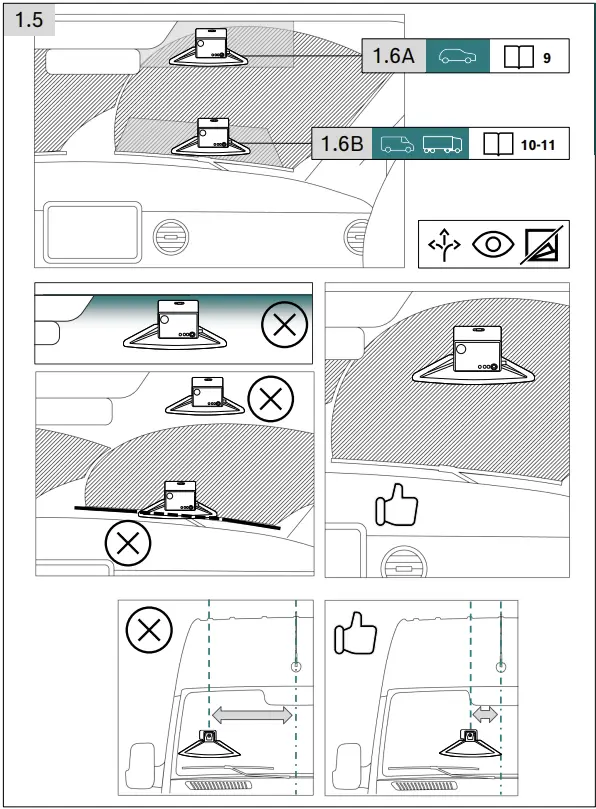 1.5

1.6A 9

1.6B 10-11