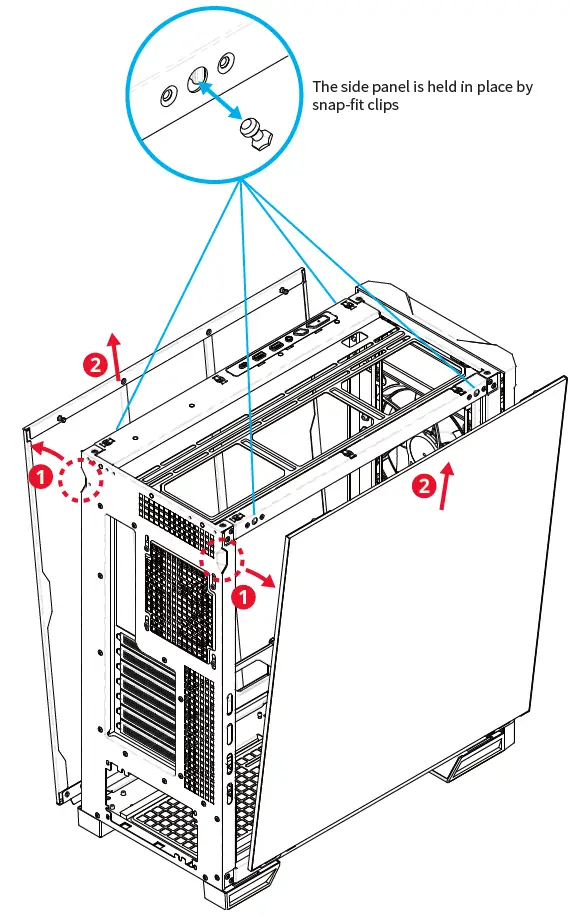 The side panel is held in place by snap-fit clips

2

1

2

1