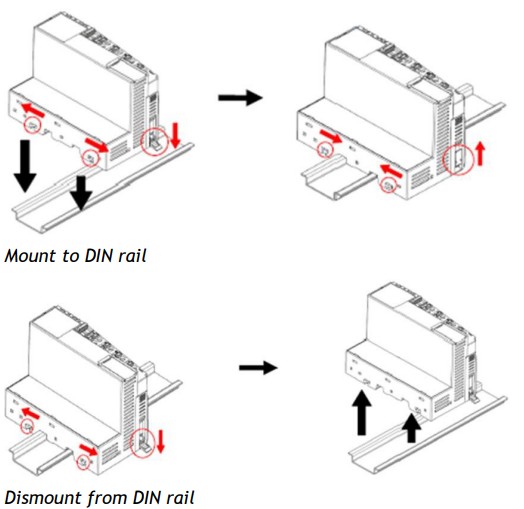 Mount to DIN rail

Dismount from DIN rail