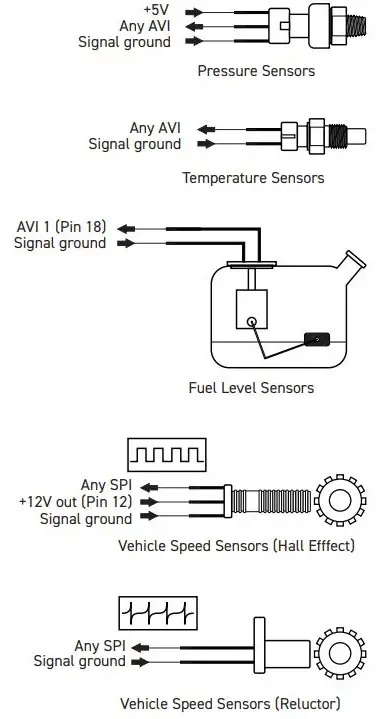 +5V
Any AVI
Signal ground

Pressure Sensors

Any AVI
Signal ground

Temperature Sensors

AVI 1 (Pin 18)
Signal ground

Fuel Level Sensors

Any SPI
+12V out (Pin 12)
Signal ground

Vehicle Speed Sensors (Hall Efffect)

Any SPI
Signal ground

Vehicle Speed Sensors (Reluctor)