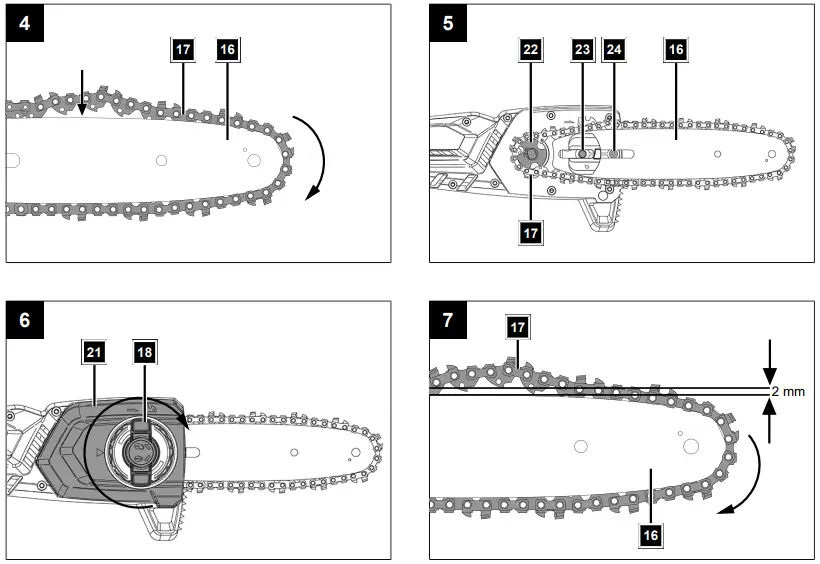 4
17
16

5
22
23
24
16
17

6
21
18

7
17
2 mm
16