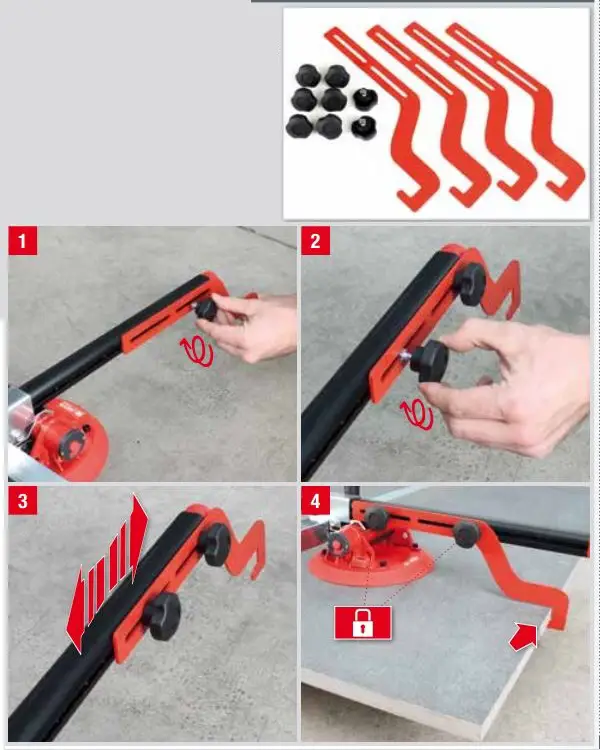 1

2

3

4