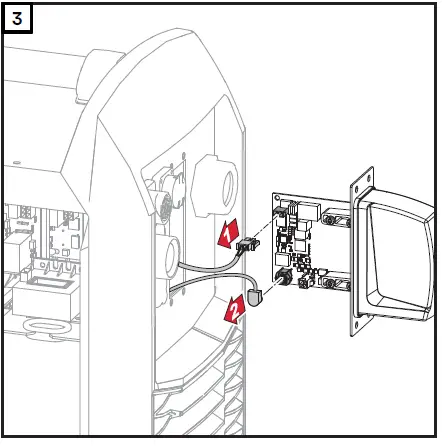 3

1

2