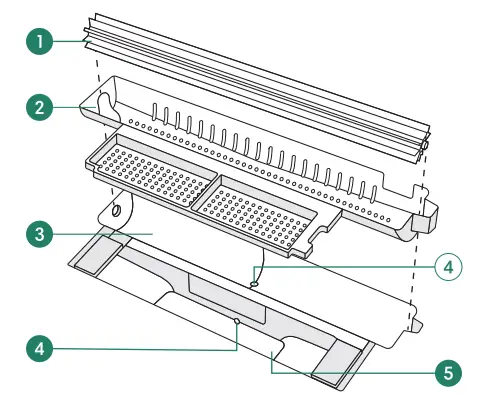 1
2
3
4
4
5