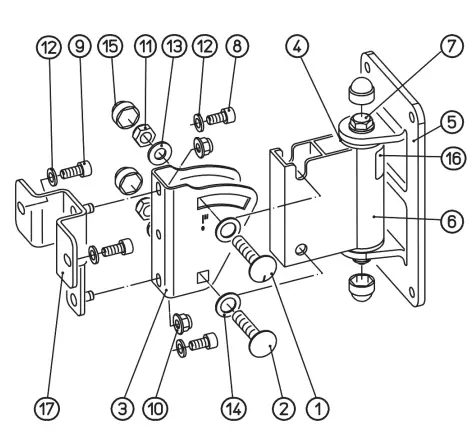 12 9 15 11 13 12 8 4 7 5 16 6 17 3 10 14 2 1