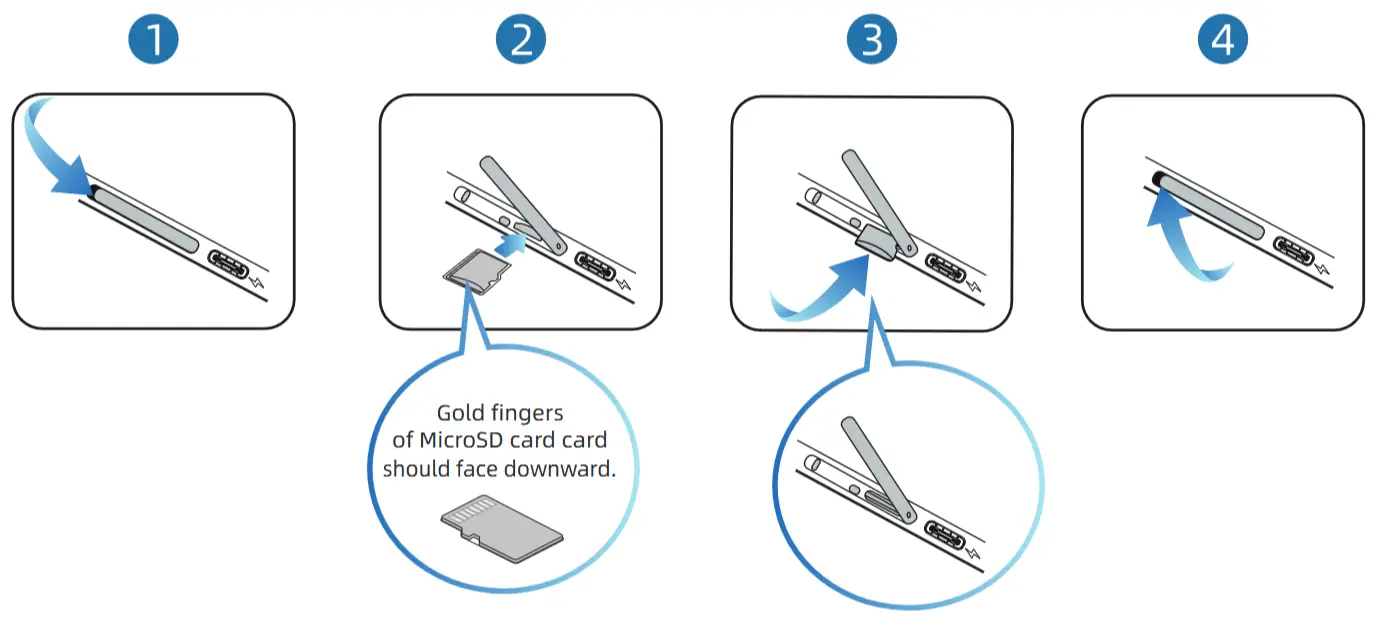 1

2

3

4

Gold fingers of MicroSD card card should face downward.