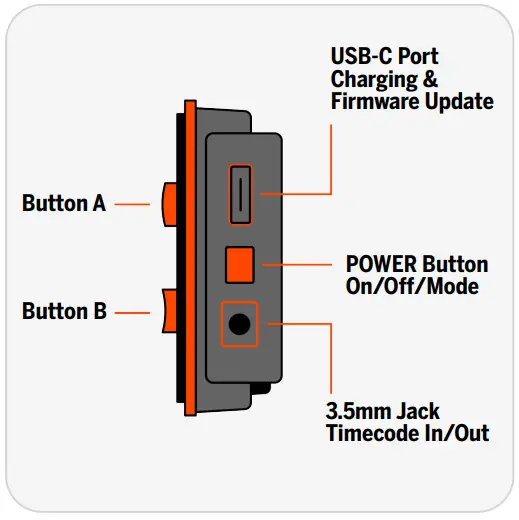 USB-C Port
Charging &
Firmware Update

Button A

POWER Button
On/Off/Mode

Button B

3.5mm Jack
Timecode In/Out