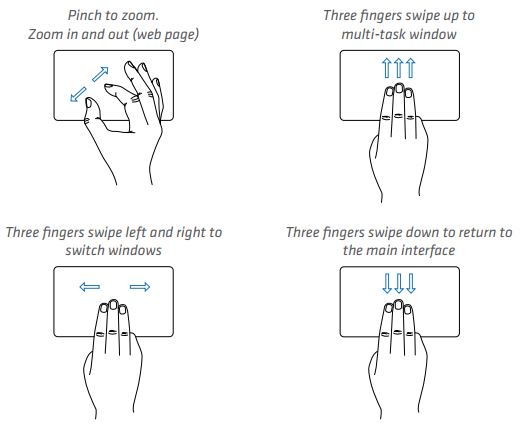 Pinch to zoom.
Zoom in and out (web page)

Three fingers swipe up to multi-task window

Three fingers swipe left and right to switch windows

Three fingers swipe down to return to the main interface