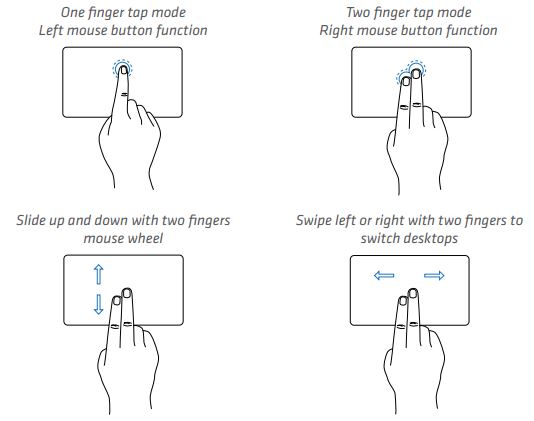 One finger tap mode
Left mouse button function

Two finger tap mode
Right mouse button function

Slide up and down with two fingers
mouse wheel

Swipe left or right with two fingers to
switch desktops