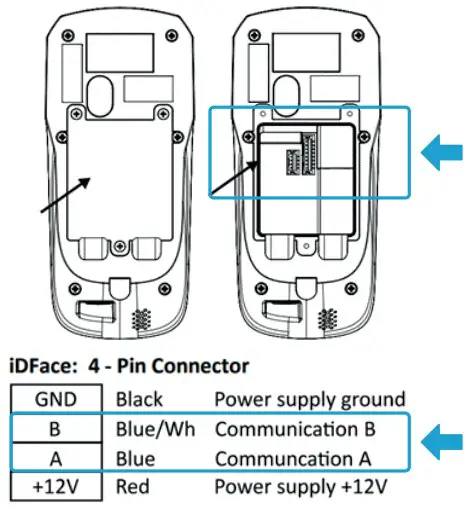 iDFace: 4 - Pin Connector

| GND | Black | Power supply ground |
|---|---|---|
| B | Blue/Wh | Communication B |
| A | Blue | Communcation A |
| +12V | Red | Power supply +12V |