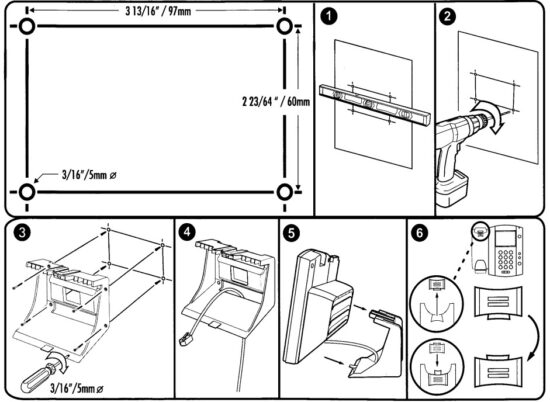 3 13/16" / 97mm

2 23/64 " / 60mm

3/16"/5mm ⌀

1

2

3

3/16"/5mm ⌀

4

5

6