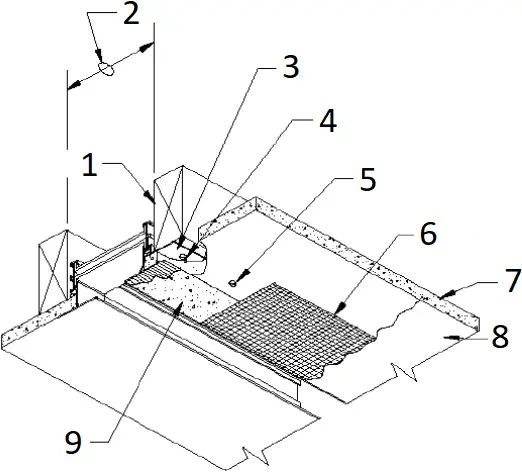 2
3
4
1
5
6
7
8
9