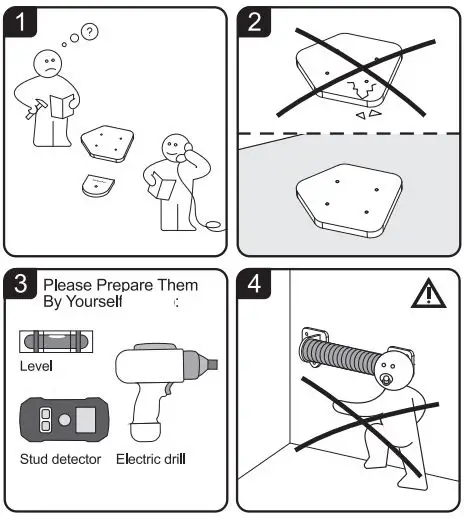 1

?

2

3

Please Prepare Them By Yourself

Level

Stud detector

Electric drill

4