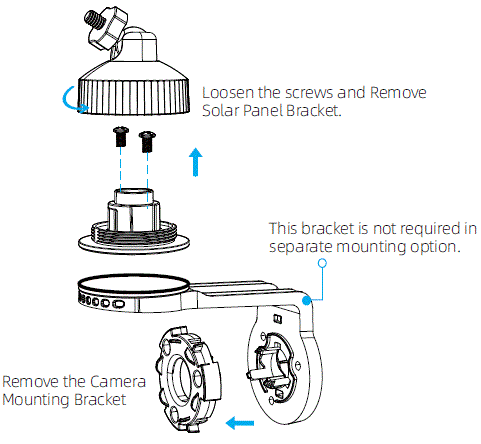 Loosen the screws and Remove Solar Panel Bracket.

This bracket is not required in separate mounting option.

Remove the Camera Mounting Bracket