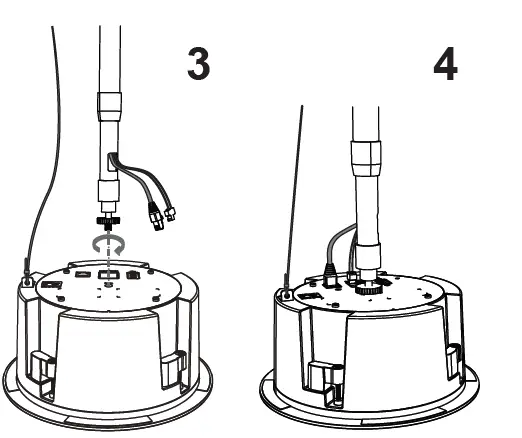 3

4