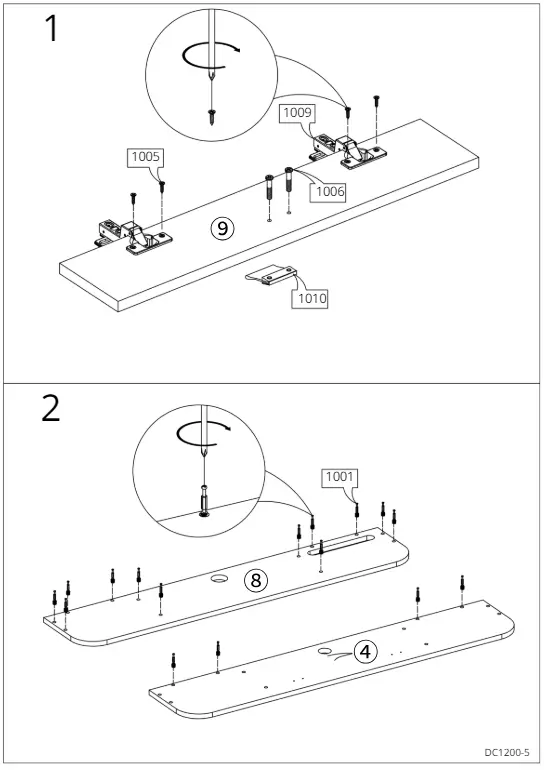 1

1009

1005

1006

9

1010

2

1001

8

4

DC1200-5