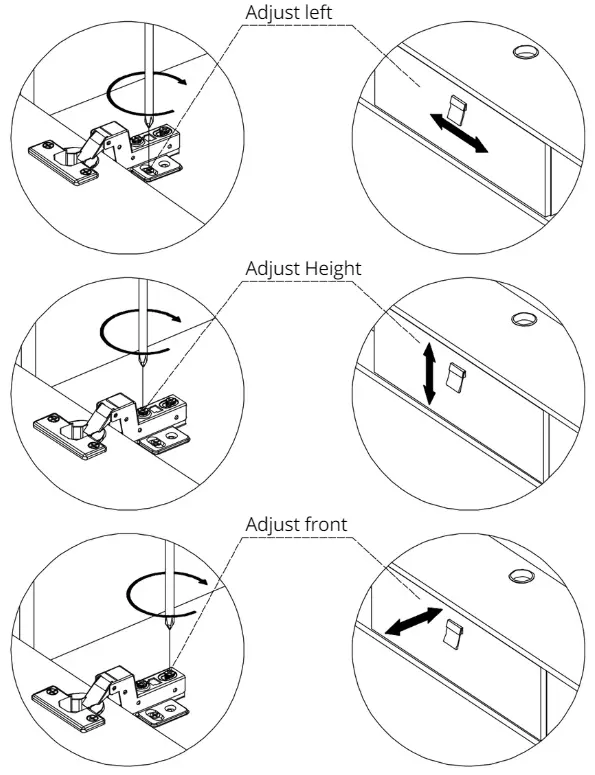 Adjust left

Adjust Height

Adjust front