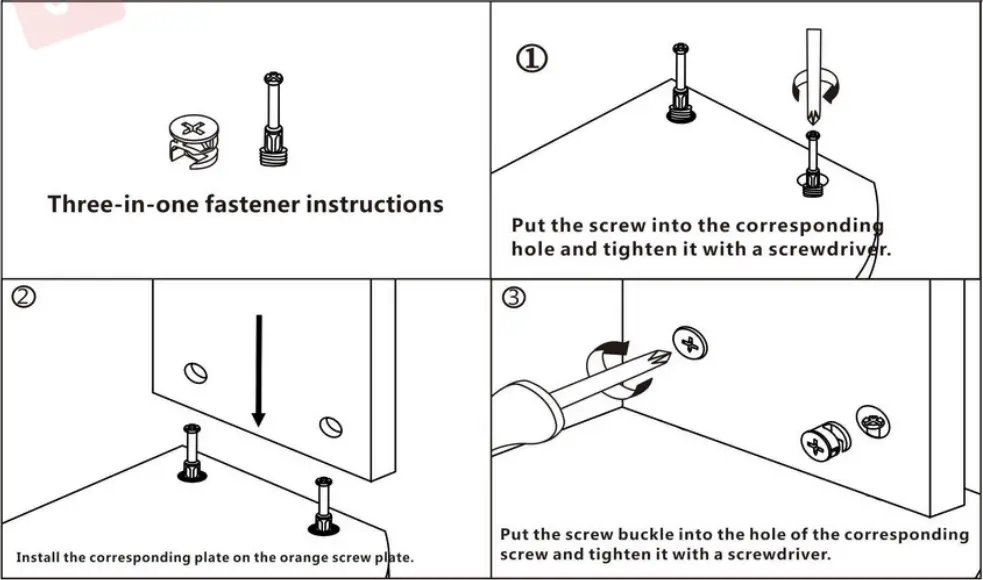 Three-in-one fastener instructions

①

Put the screw into the corresponding hole and tighten it with a screwdriver.

②

Install the corresponding plate on the orange screw plate.

③

Put the screw buckle into the hole of the corresponding screw and tighten it with a screwdriver.