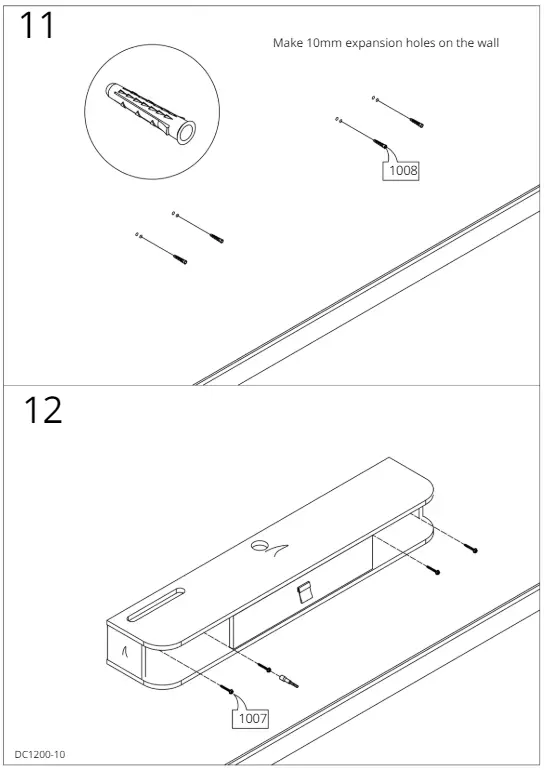 11

Make 10mm expansion holes on the wall

1008

12

1007

DC1200-10