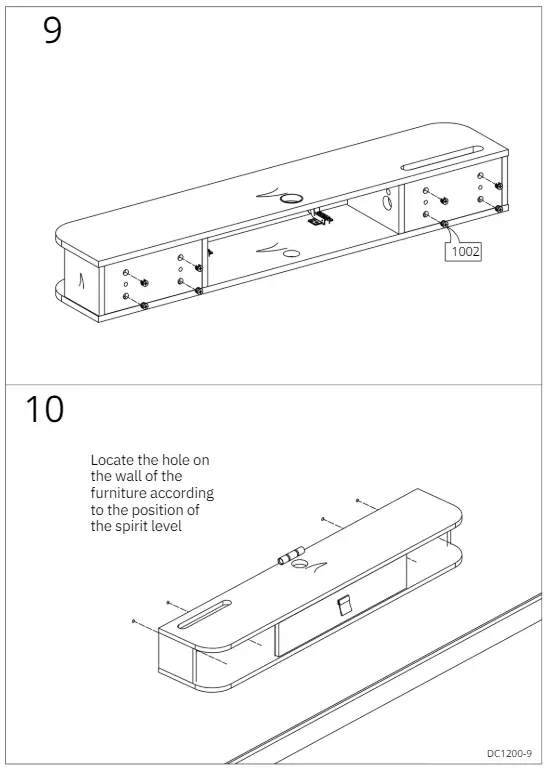 9

1002

10

Locate the hole on the wall of the furniture according to the position of the spirit level

DC1200-9