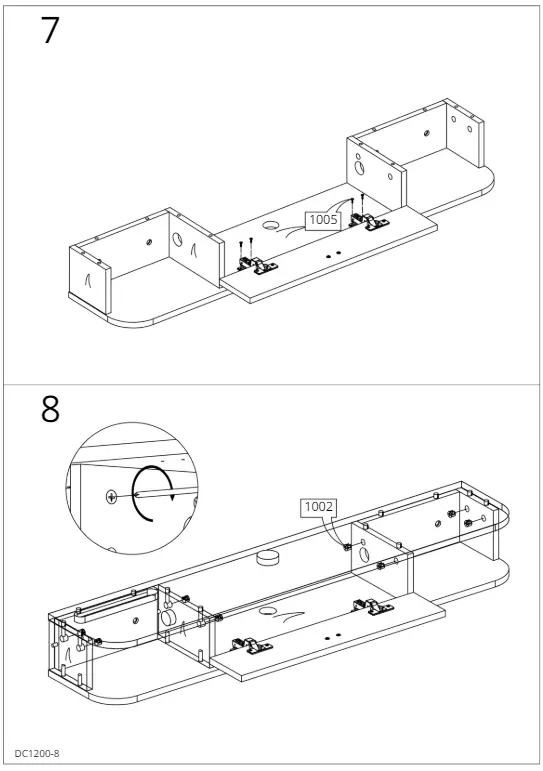 7

1005

8

1002

DC1200-8