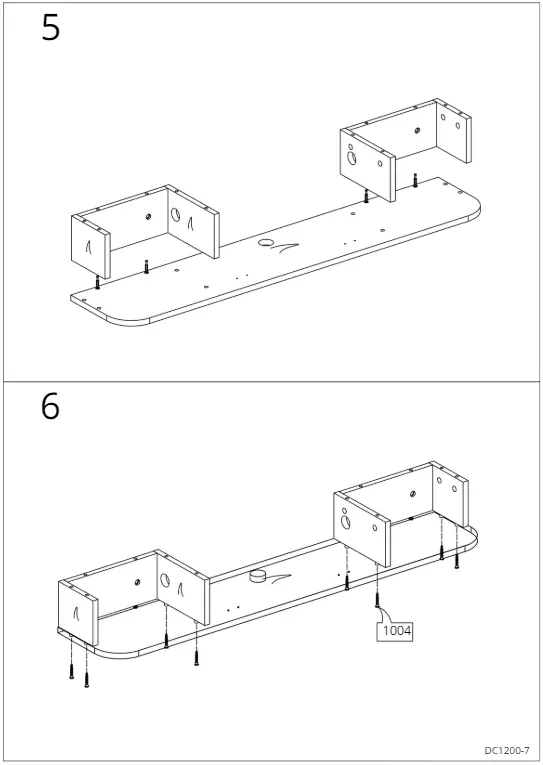 5

6

1004

DC1200-7