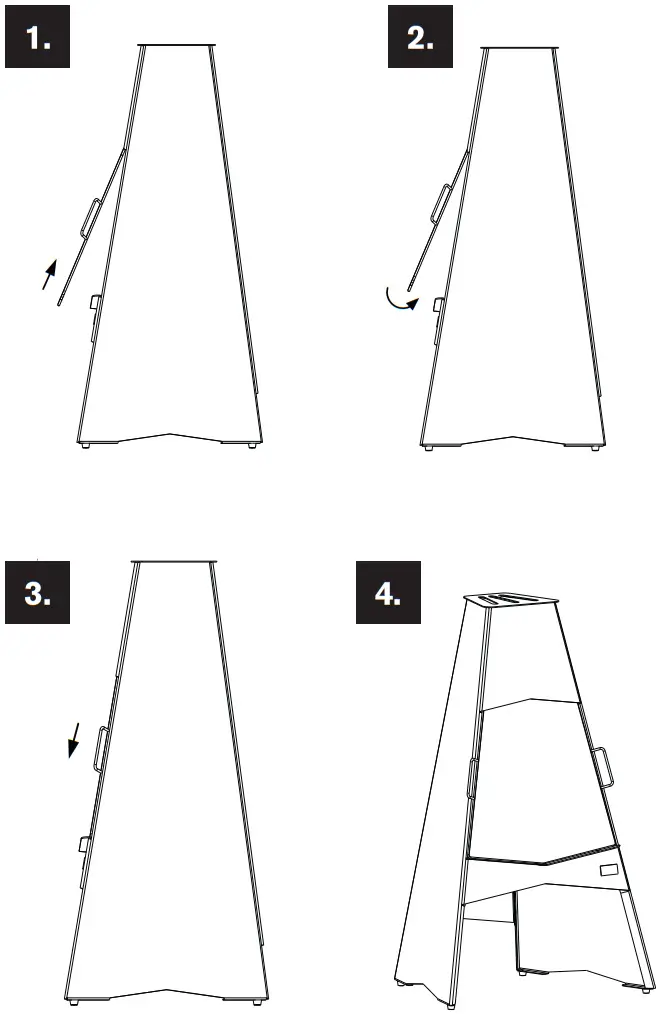 1.

2.

3.

4.