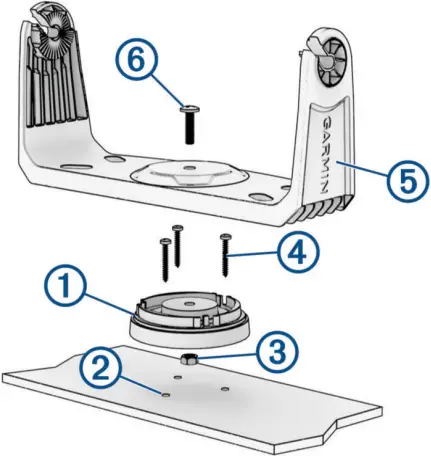 6
GARMIN
5
4
1
3
2