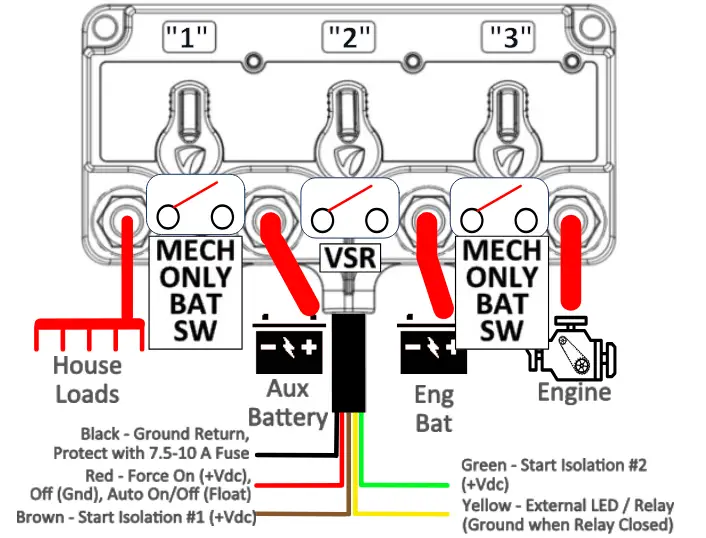 "1"

"2"

"3"

MECH ONLY BAT SW

VSR

MECH ONLY BAT SW

House Loads

Aux Battery

Eng Bat

Engine

Black - Ground Return, Protect with 7.5-10 A Fuse

Red - Force On (+Vdc), Off (Gnd), Auto On/Off (Float)

Brown - Start Isolation #1 (+Vdc)

Green - Start Isolation #2 (+Vdc)

Yellow - External LED / Relay (Ground when Relay Closed)