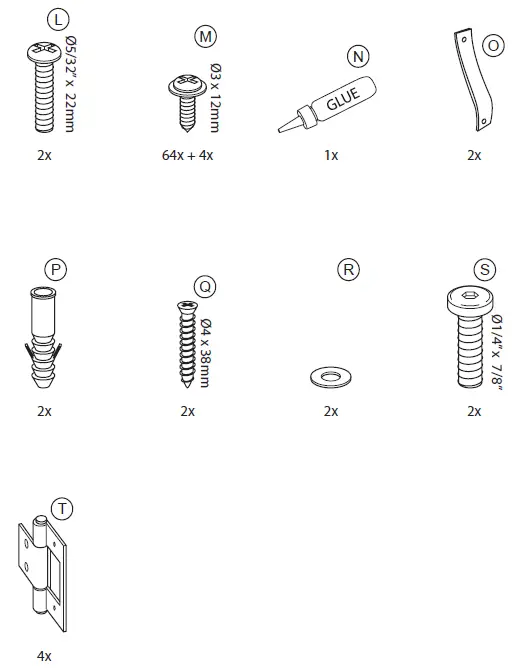 L
Ø5/32" x 22mm
2x

M
Ø3 x 12mm
64x + 4x

N
GLUE
1x

O
2x

P
2x

Q
Ø4 x 38mm
2x

R
2x

S
Ø1/4" x 7/8"
2x

T
4x