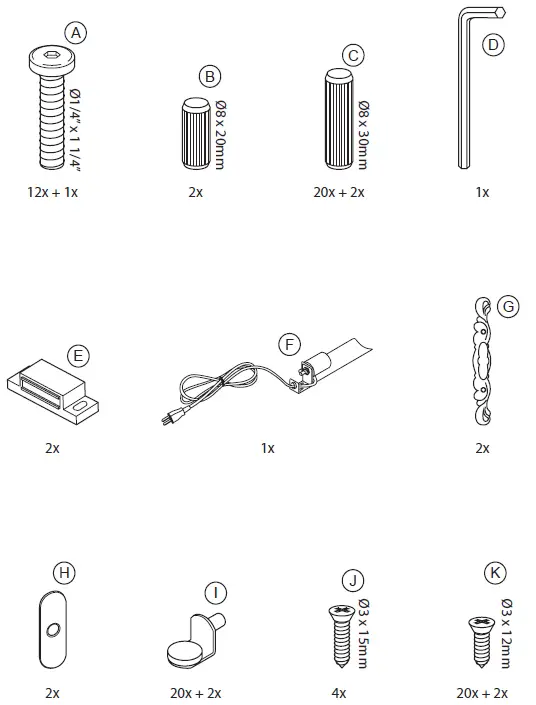 A
Ø1/4" x 1 1/4"
12x + 1x

B
Ø8 x 20mm
2x

C
Ø8 x 30mm
20x + 2x

D
1x

E
2x

F
1x

G
2x

H
2x

I
20x + 2x

J
Ø3 x 15mm
4x

K
Ø3 x 12mm
20x + 2x