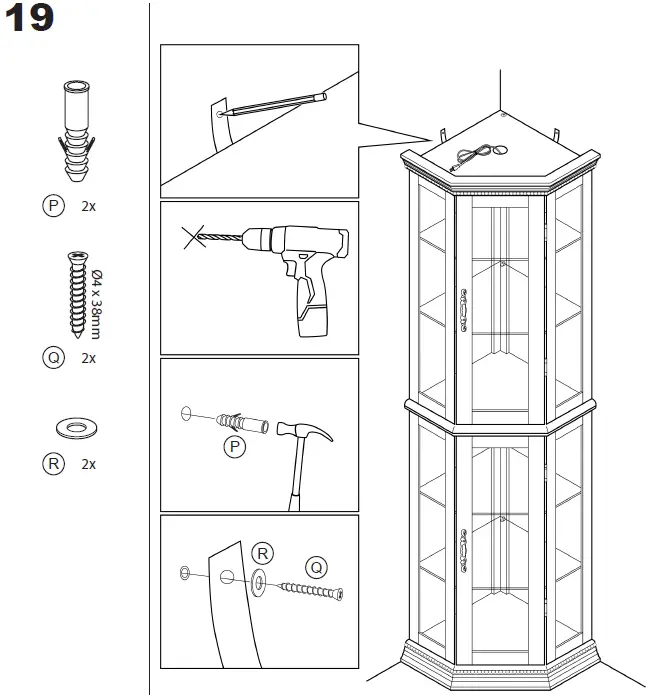 19

P 2x

Ø4 x 38mm

Q 2x

R 2x

P

R

Q