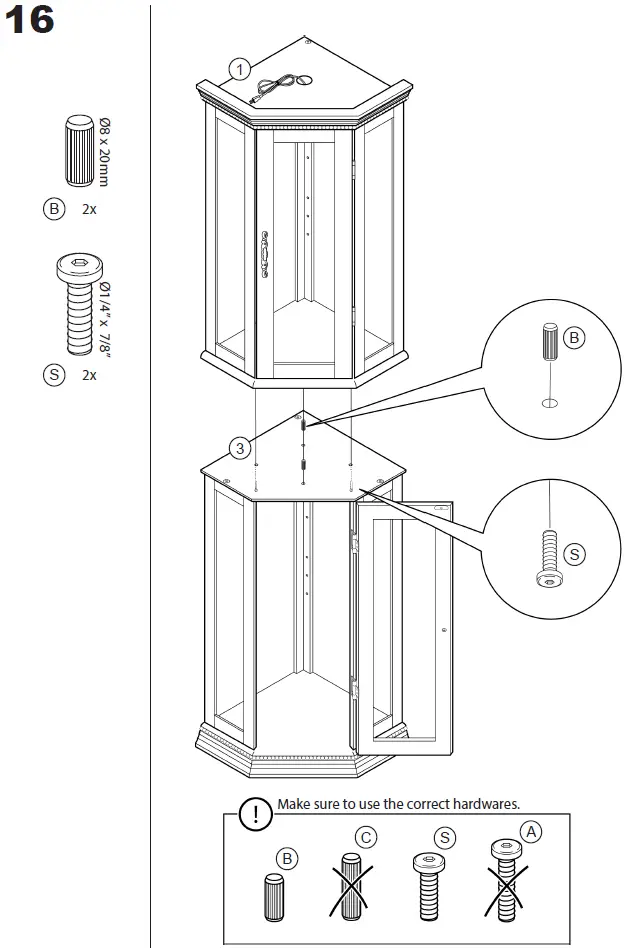 16

Ø8 x 20mm

B 2x

Ø1/4" x 7/8"

S 2x

1

3

B

S

! Make sure to use the correct hardwares.

B C S A