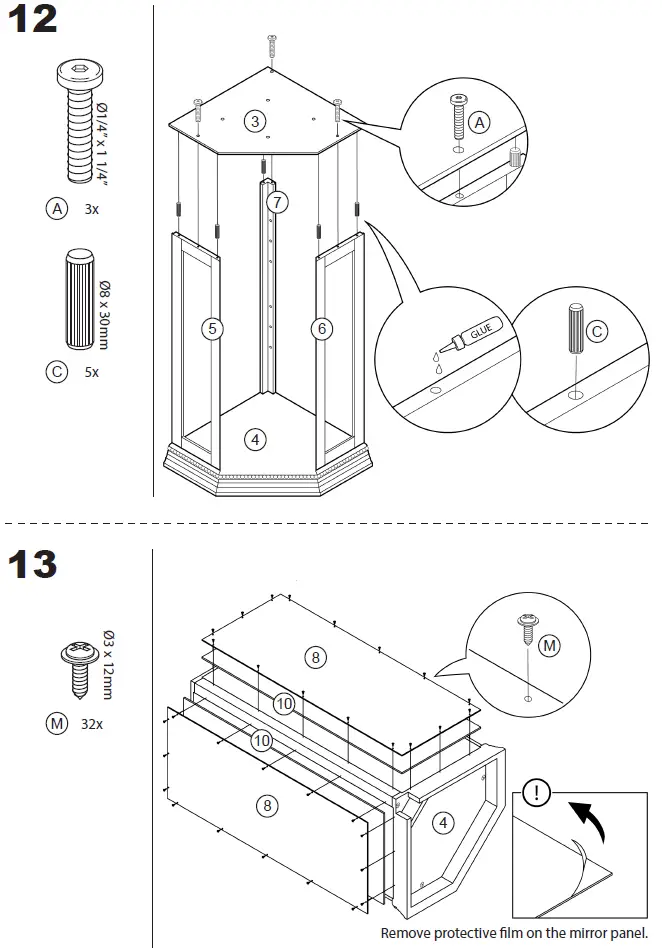 12

Ø1/4" x 1 1/4"

A 3x

Ø8 x 30mm

C 5x

3

7

5

6

4

A

GLUE

C

13

Ø3 x 12mm

M 32x

8

10

10

8

4

M

!

Remove protective film on the mirror panel.